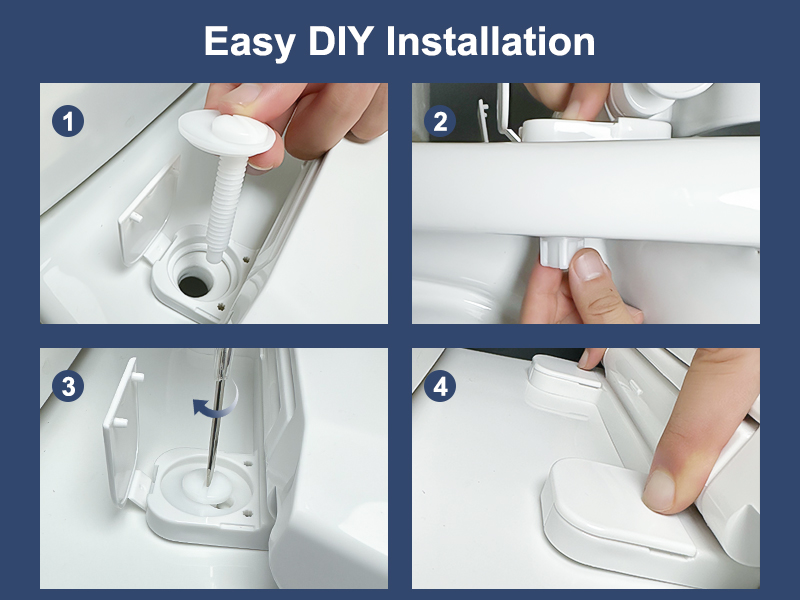 Easy DIY Installation

1

2

3

4